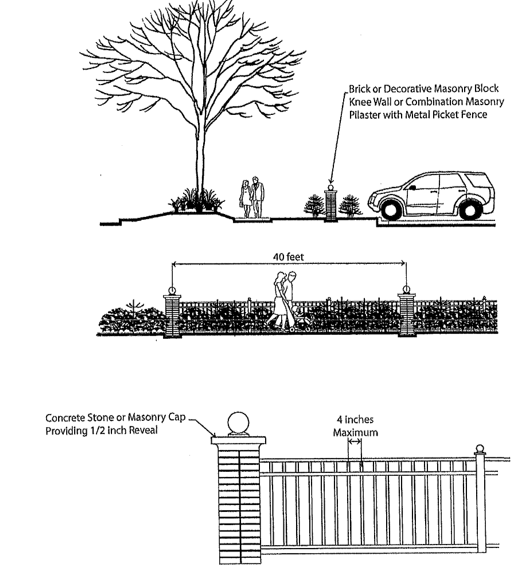 Brick or Decorative Masonry Block Knee Wall or Combination Masonry Pilaster with Metal Picket Fence

40 feet

Concrete Stone or Masonry Cap Providing 1/2 inch Reveal

4 inches Maximum